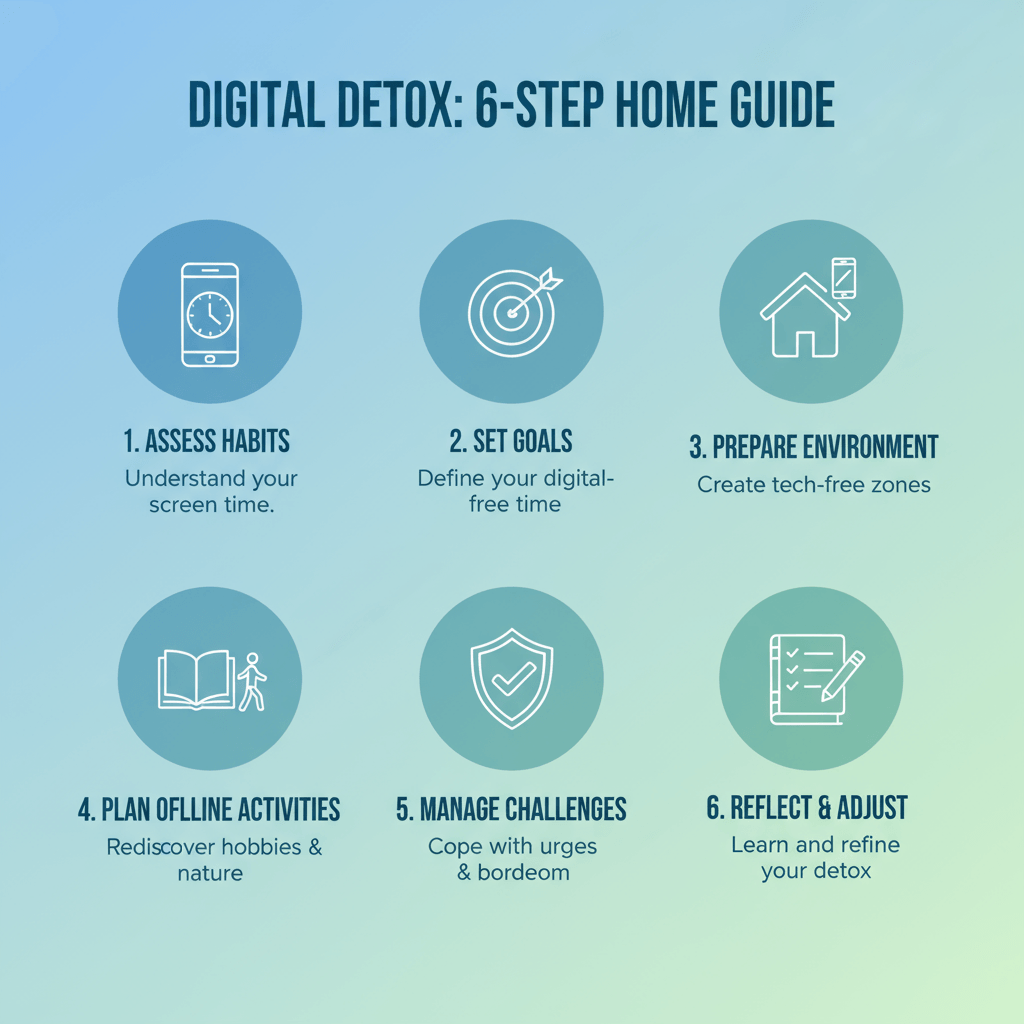 DIGITAL DETOX: 6-STEP HOME GUIDE

1. ASSESS HABITS
Understand your screen time.

2. SET GOALS
Define your digital-free time

3. PREPARE ENVIRONMENT
Create tech-free zones

4. PLAN OFLLINE ACTIVITIES
Rediscover hobbies & nature

5. MANAGE CHALLENGES
Cope with urges & bordeom

6. REFLECT & ADJUST
Learn and refine your detox